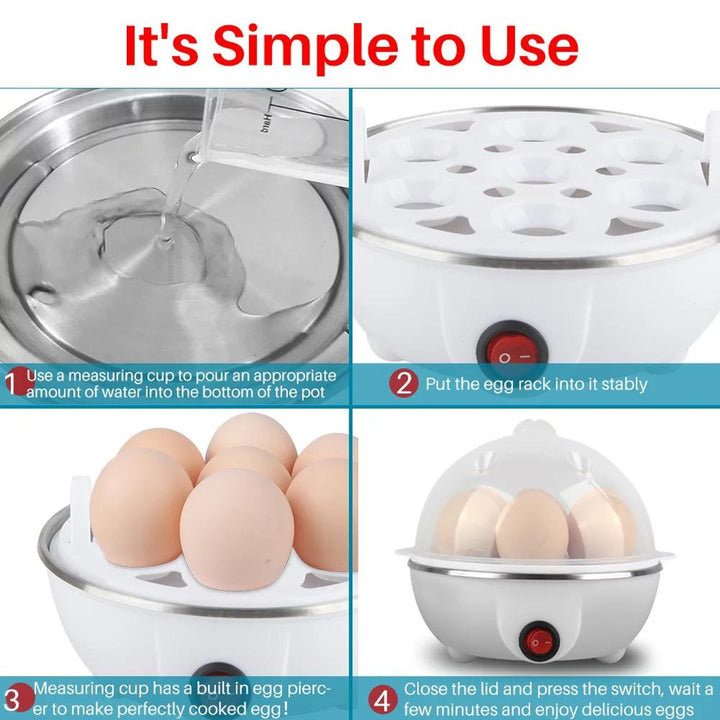 It's Simple to Use

Hard

1 Use a measuring cup to pour an appropriate amount of water into the bottom of the pot

2 Put the egg rack into it stably

3 Measuring cup has a built in egg piercer to make perfectly cooked egg!

4 Close the lid and press the switch, wait a few minutes and enjoy delicious eggs